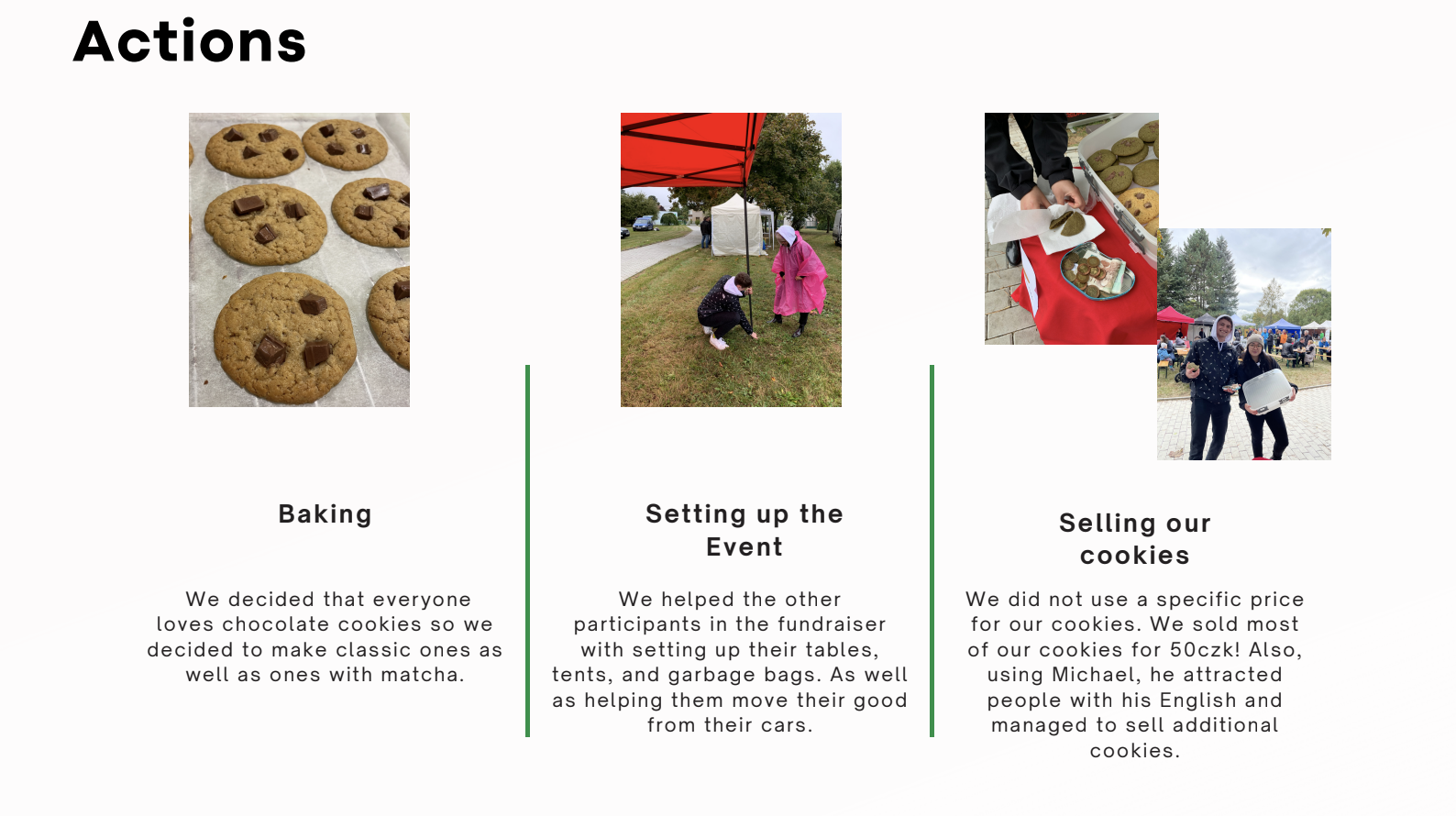 Actions

Baking

We decided that everyone loves chocolate cookies so we decided to make classic ones as well as ones with matcha.

Setting up the Event

We helped the other participants in the fundraiser with setting up their tables, tents, and garbage bags. As well as helping them move their good from their cars.

Selling our cookies

We did not use a specific price for our cookies. We sold most of our cookies for 50czk! Also, using Michael, he attracted people with his English and managed to sell additional cookies.